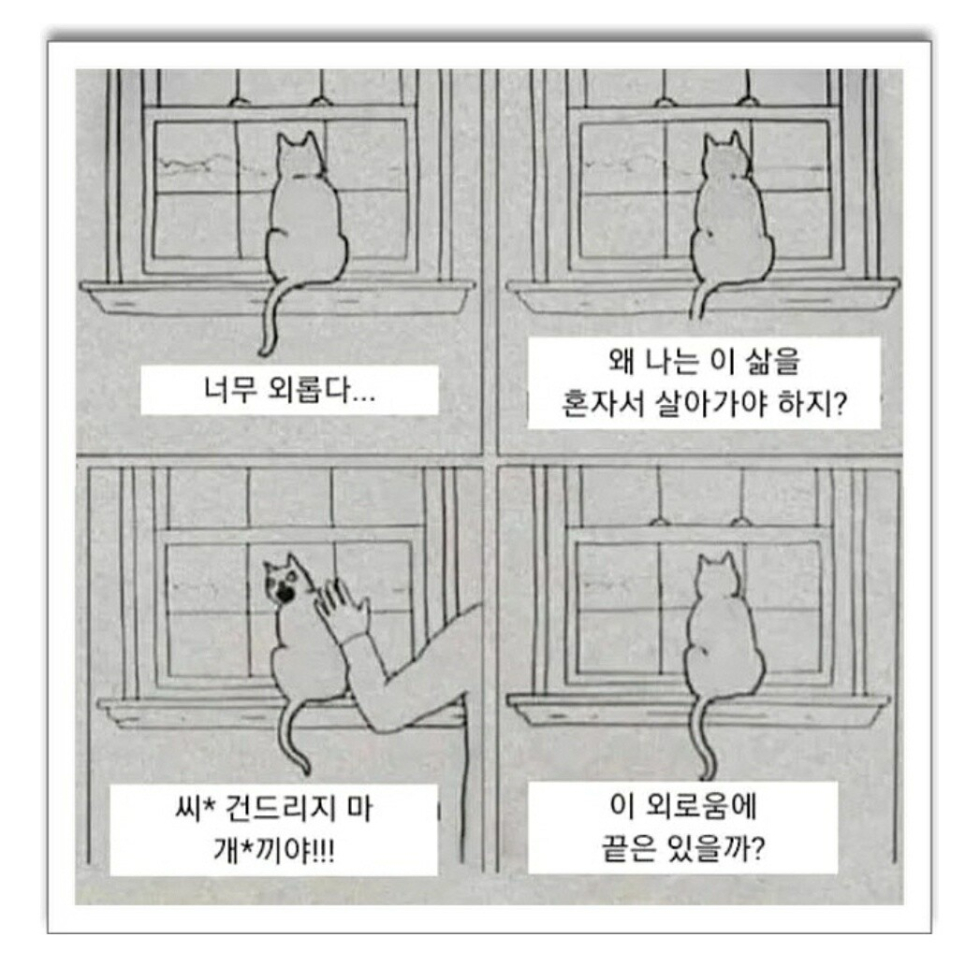 너무 외롭다...

왜 나는 이 삶을
혼자서 살아가야 하지?

씨* 건드리지 마
개*끼야!!!

이 외로움에
끝은 있을까?